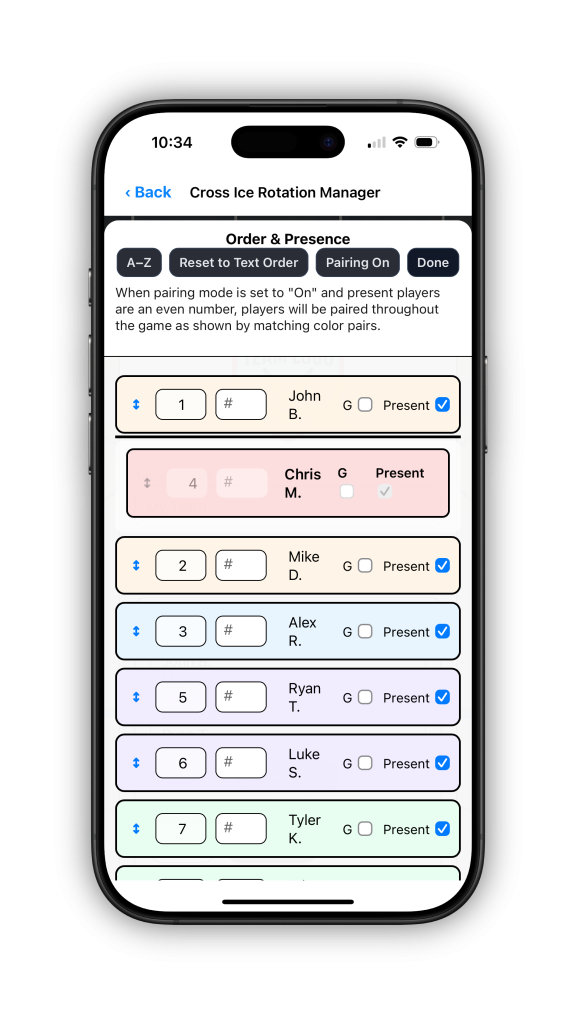 10:34

‹ Back Cross Ice Rotation Manager

Order & Presence

A–Z Reset to Text Order Pairing On Done

When pairing mode is set to "On" and present players are an even number, players will be paired throughout the game as shown by matching color pairs.

1 # John B. G Present

4 # Chris M. G Present

2 # Mike D. G Present

3 # Alex R. G Present

5 # Ryan T. G Present

6 # Luke S. G Present

7 # Tyler K. G Present